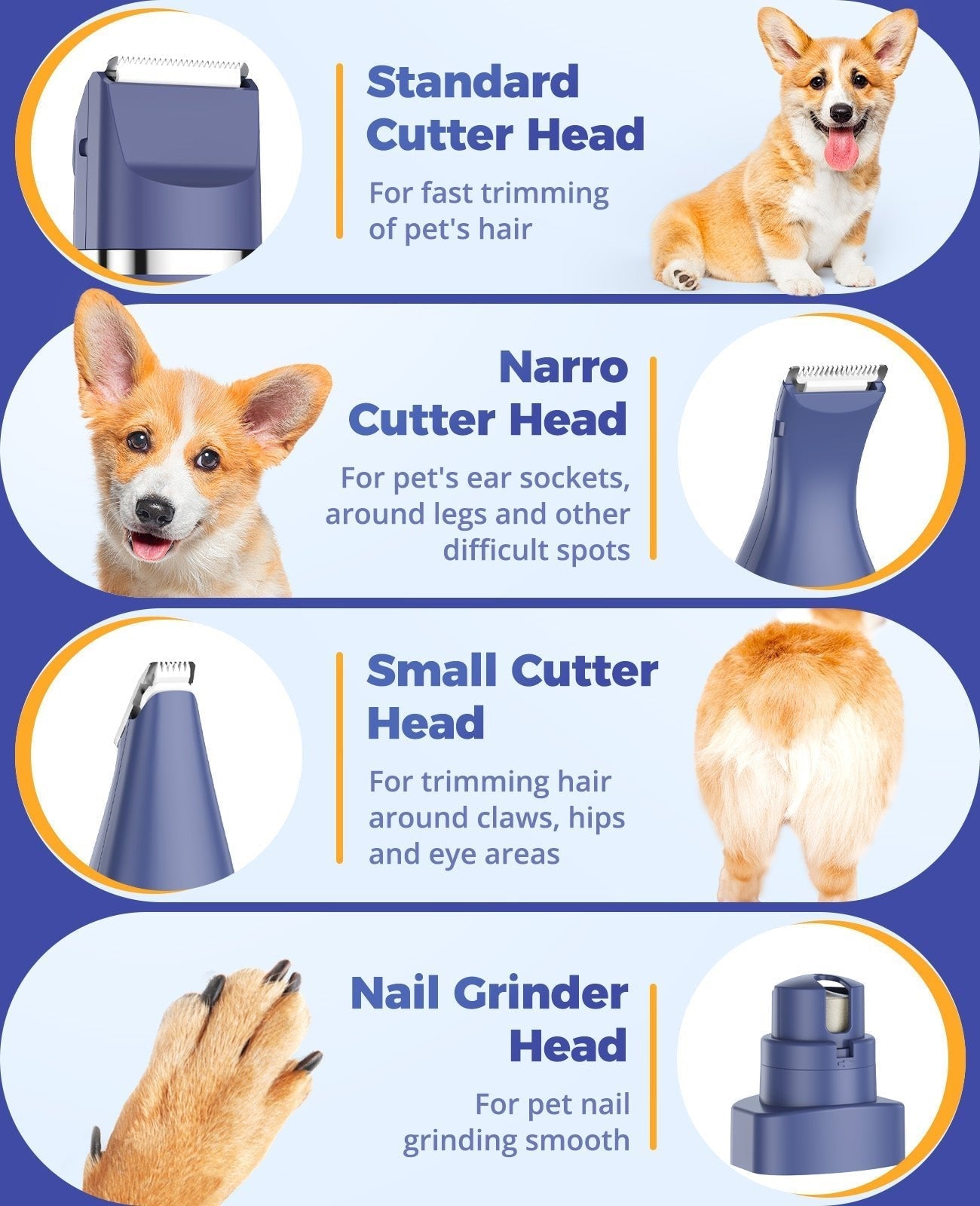 Standard Cutter Head

For fast trimming of pet's hair

Narro Cutter Head

For pet's ear sockets, around legs and other difficult spots

Small Cutter Head

For trimming hair around claws, hips and eye areas

Nail Grinder Head

For pet nail grinding smooth