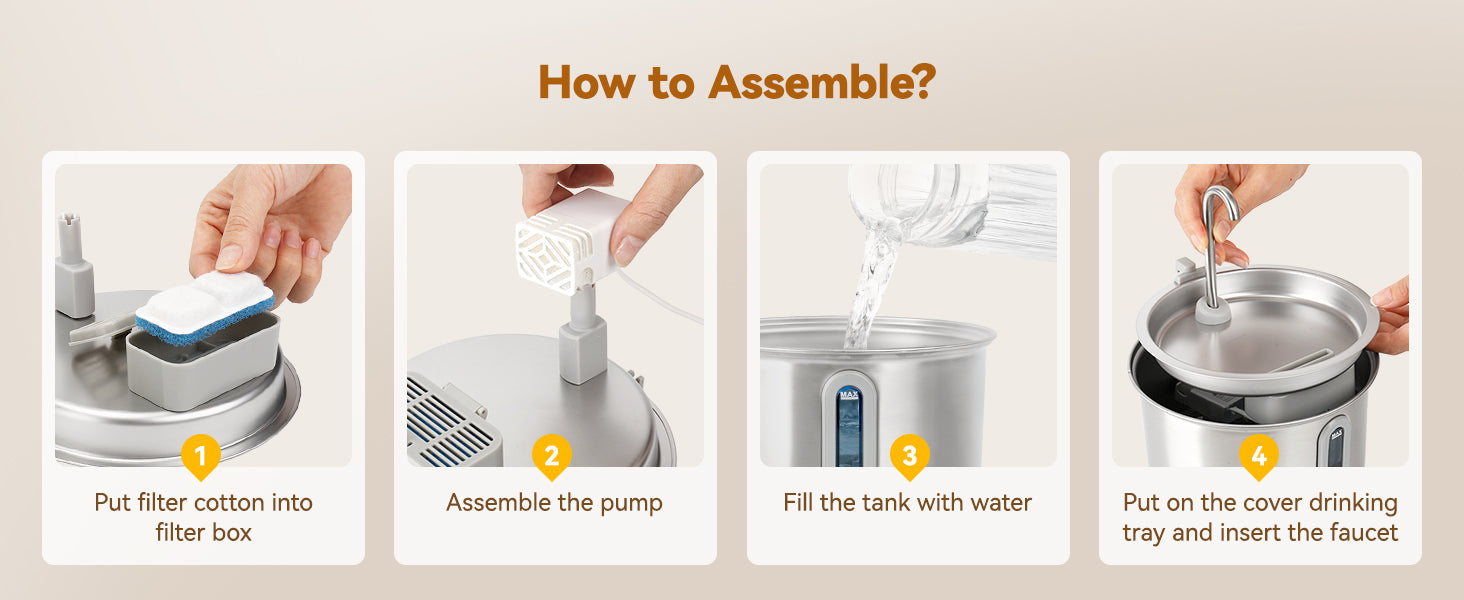 How to Assemble?

1
Put filter cotton into filter box

2
Assemble the pump

MAX
3
Fill the tank with water

4
Put on the cover drinking tray and insert the faucet